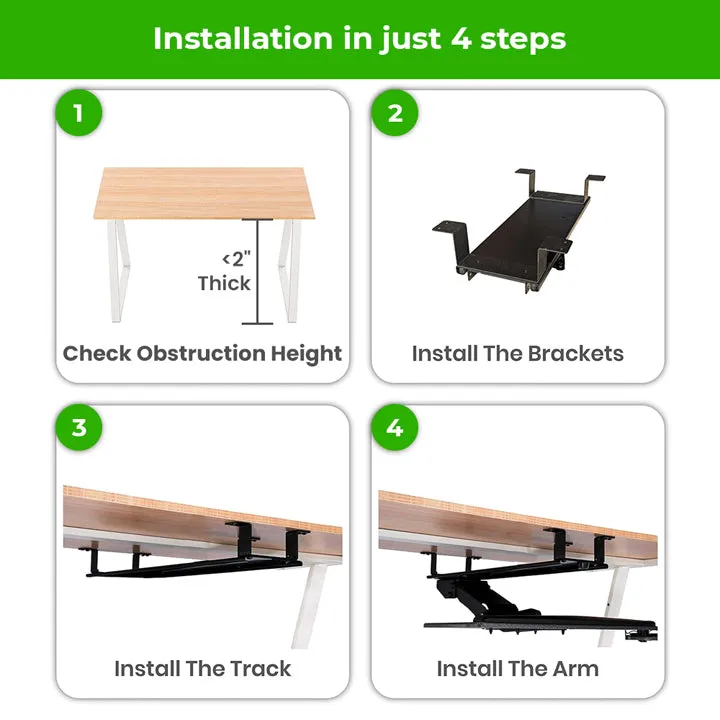 Installation in just 4 steps

1

<2"
Thick

Check Obstruction Height

2

Install The Brackets

3

Install The Track

4

Install The Arm