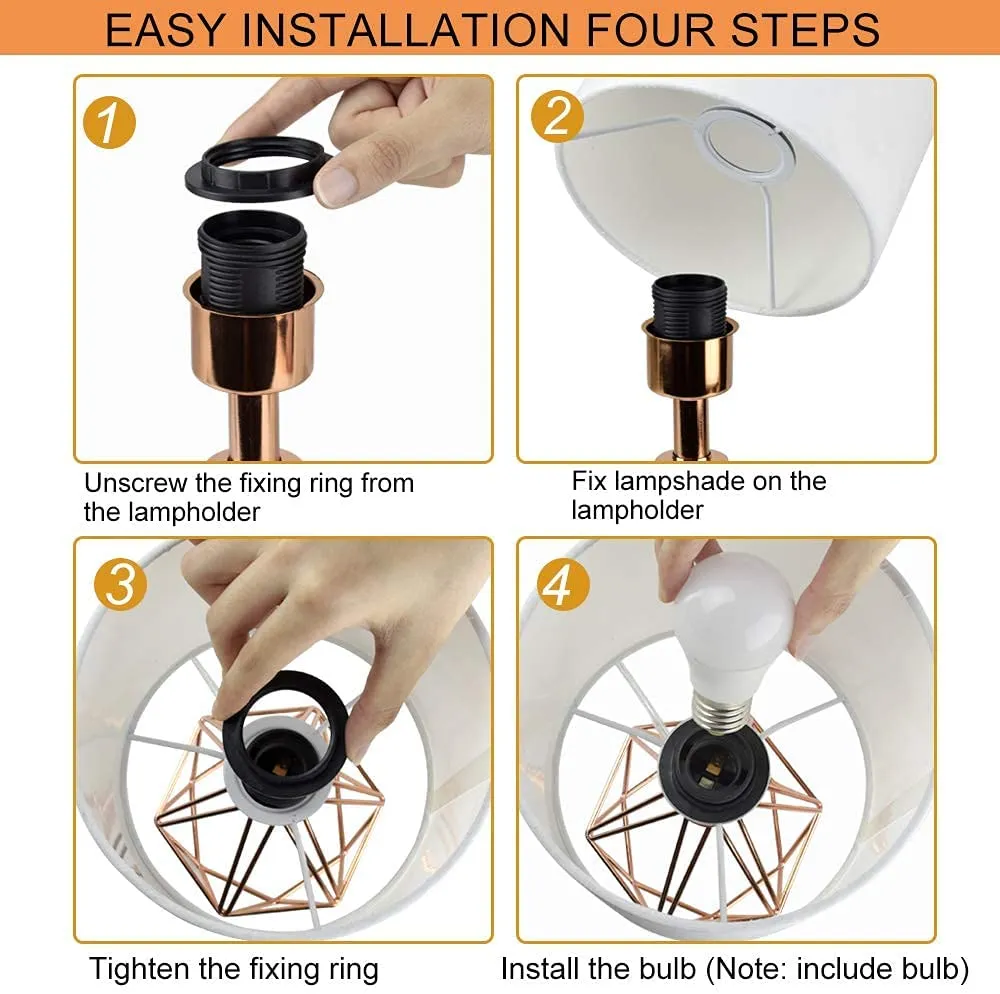 EASY INSTALLATION FOUR STEPS

1

Unscrew the fixing ring from the lampholder

2

Fix lampshade on the lampholder

3

Tighten the fixing ring

4

Install the bulb (Note: include bulb)